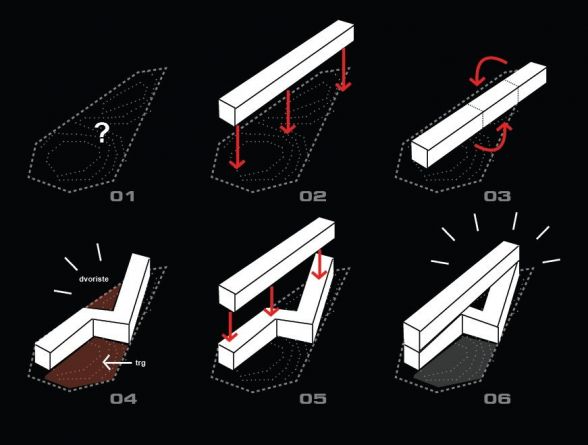 ?

01

02

03

dvoriste

trg

04

05

06